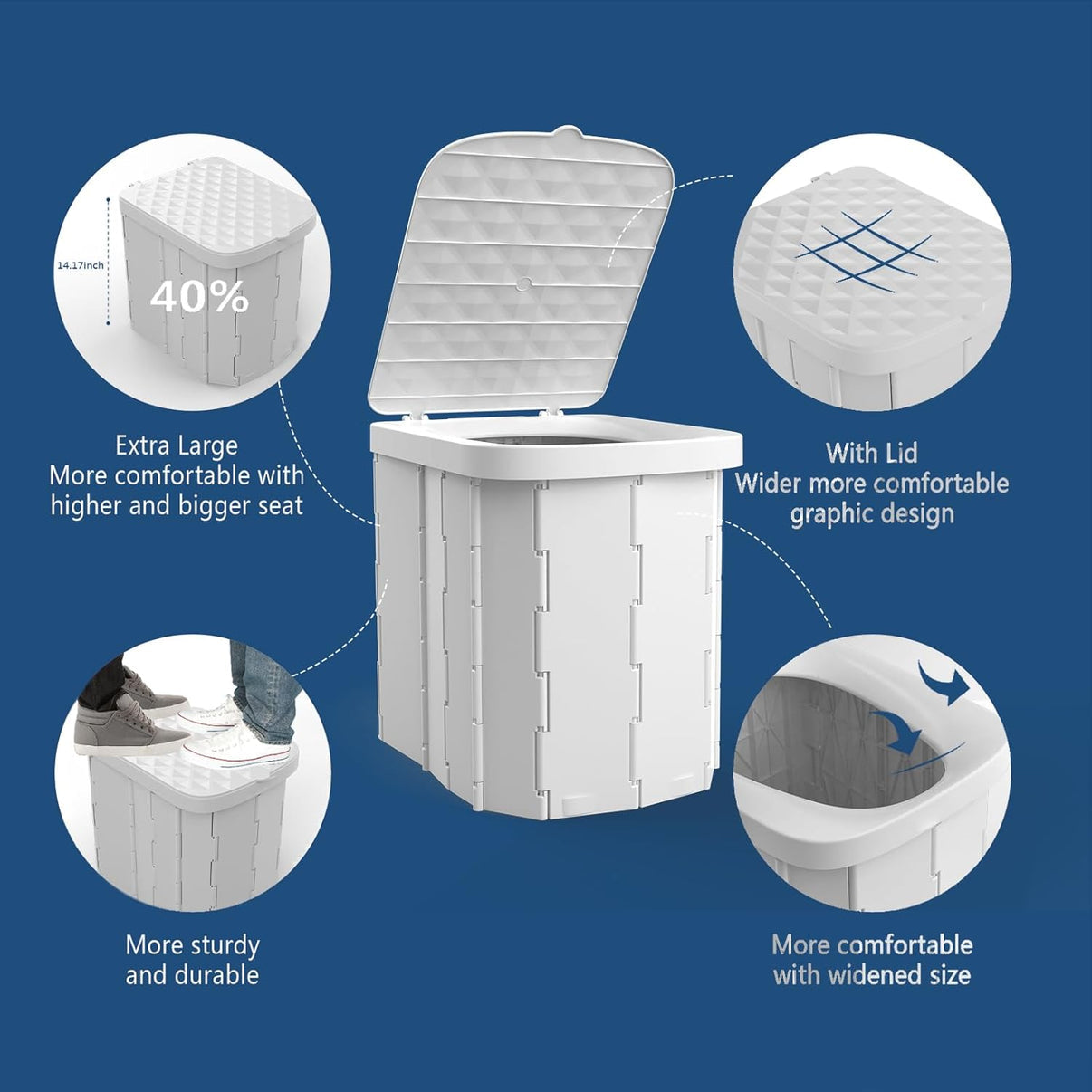 14.17inch

40%

Extra Large
More comfortable with higher and bigger seat

With Lid
Wider more comfortable graphic design

More sturdy and durable

More comfortable with widened size