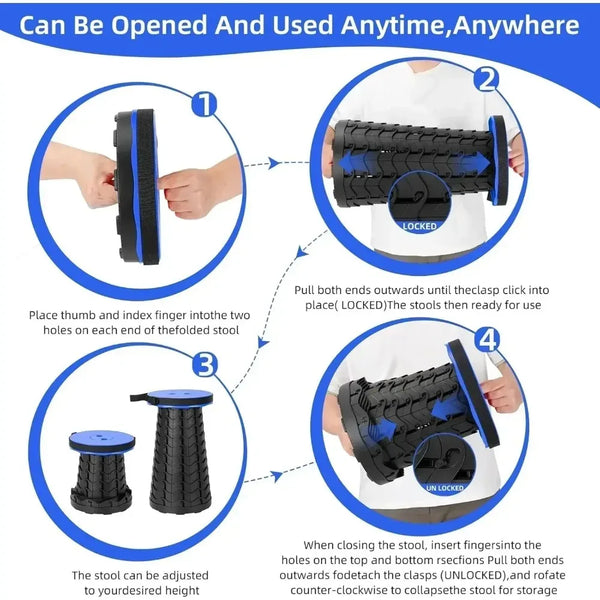 Can Be Opened And Used Anytime,Anywhere

1

Place thumb and index finger intothe two holes on each end of thefolded stool

2

LOCKED

Pull both ends outwards until theclasp click into place( LOCKED)The stools then ready for use

3

The stool can be adjusted to yourdesired height

4

UN LOCKED

When closing the stool, insert fingersinto the holes on the top and bottom rsecfions Pull both ends outwards fodetach the clasps (UNLOCKED),and rofate counter-clockwise to collapsethe stool for storage